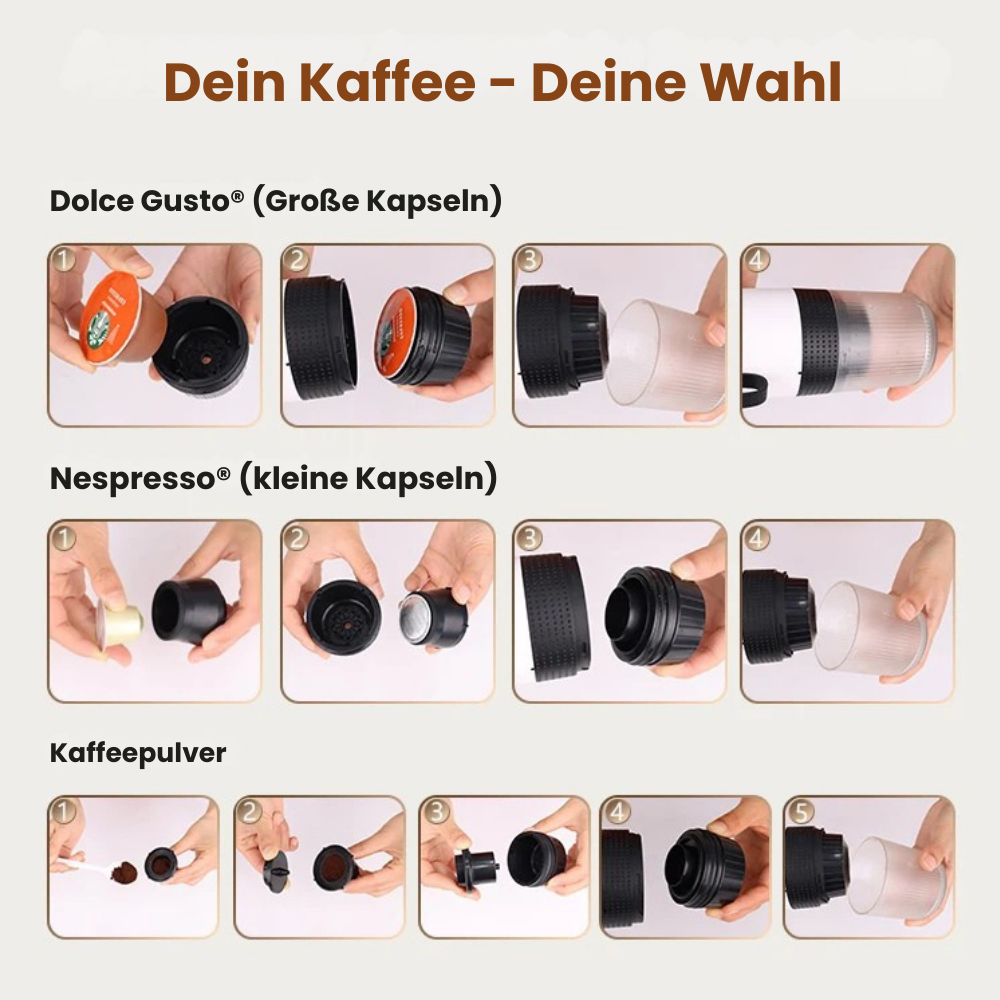 Dein Kaffee - Deine Wahl

Dolce Gusto® (Große Kapseln)

1

2

3

4

Nespresso® (kleine Kapseln)

1

2

3

4

Kaffeepulver

1

2

3

4

5